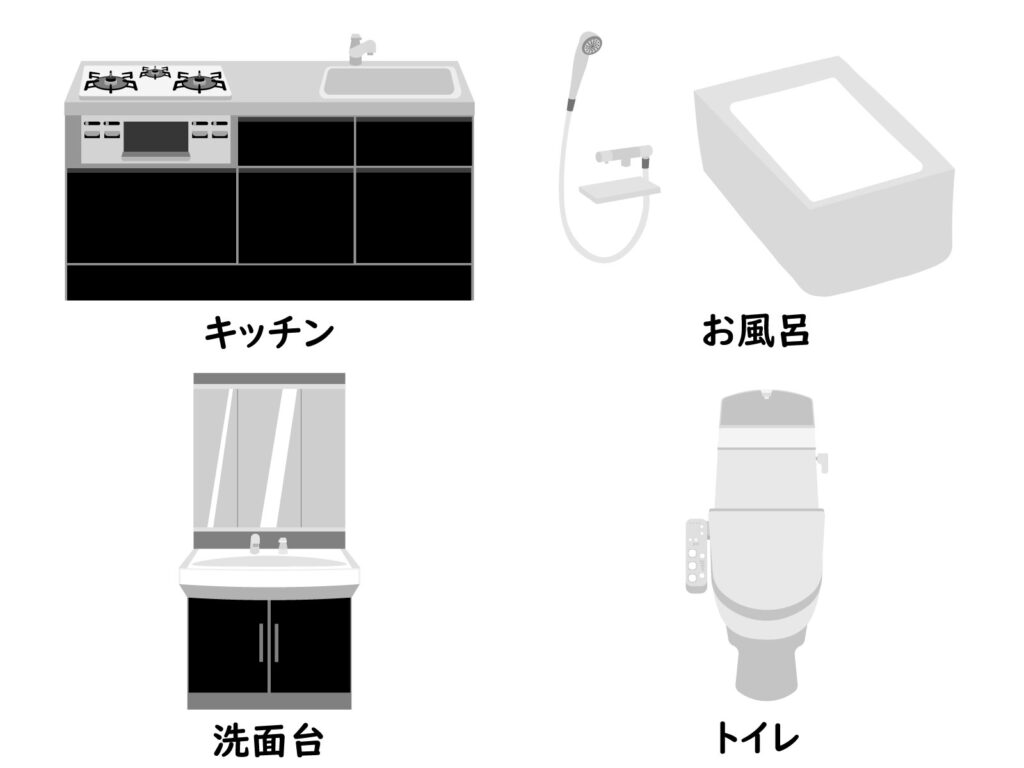 キッチン

お風呂

洗面台

トイレ